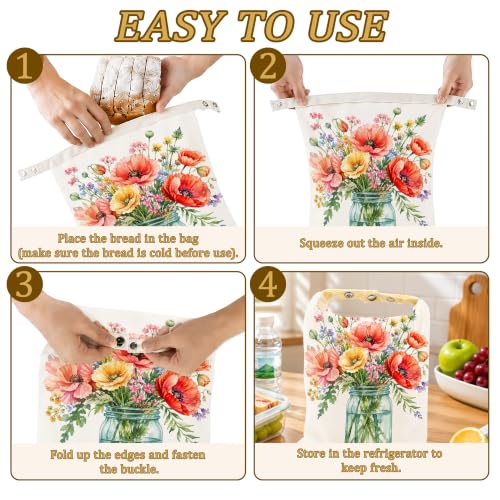 EASY TO USE

1

Place the bread in the bag (make sure the bread is cold before use).

2

Squeeze out the air inside.

3

Fold up the edges and fasten the buckle.

4

Store in the refrigerator to keep fresh.