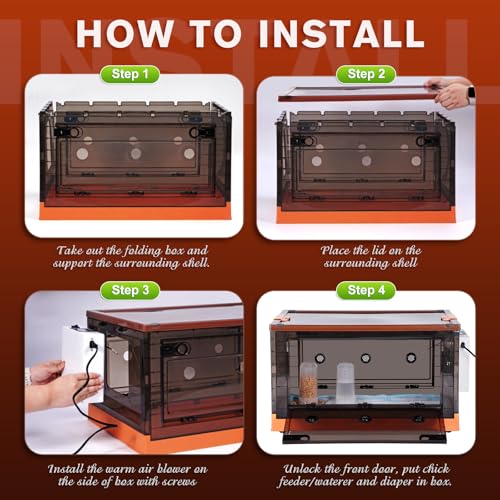 HOW TO INSTALL

Step 1

Take out the folding box and support the surrounding shell.

Step 2

Place the lid on the surrounding shell

Step 3

Install the warm air blower on the side of box with screws

Step 4

Unlock the front door, put chick feeder/waterer and diaper in box.