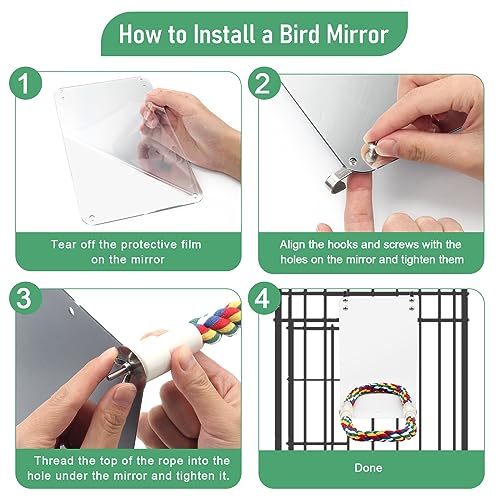 How to Install a Bird Mirror

1

Tear off the protective film on the mirror

2

Align the hooks and screws with the holes on the mirror and tighten them

3

Thread the top of the rope into the hole under the mirror and tighten it.

4

Done