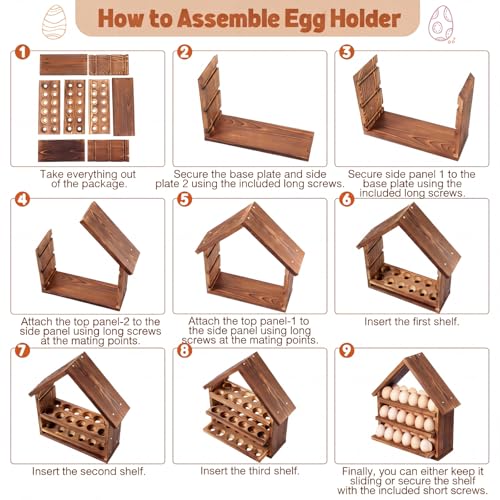 How to Assemble Egg Holder

1
Take everything out of the package.

2
Secure the base plate and side plate 2 using the included long screws.

3
Secure side panel 1 to the base plate using the included long screws.

4
Attach the top panel-2 to the side panel using long screws at the mating points.

5
Attach the top panel-1 to the side panel using long screws at the mating points.

6
Insert the first shelf.

7
Insert the second shelf.

8
Insert the third shelf.

9
Finally, you can either keep it sliding or secure the shelf with the included short screws.