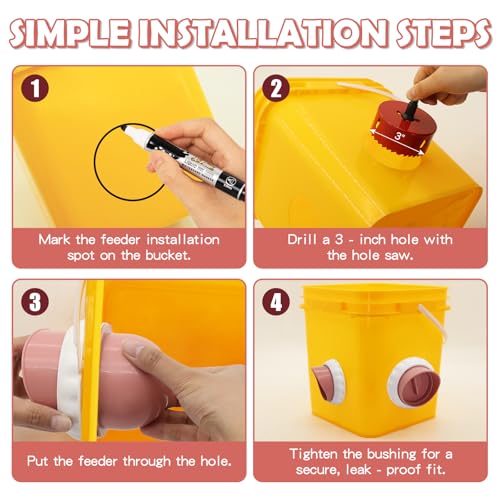 SIMPLE INSTALLATION STEPS

1

Mark the feeder installation spot on the bucket.

2

3"

Drill a 3 - inch hole with the hole saw.

3

Put the feeder through the hole.

4

Tighten the bushing for a secure, leak - proof fit.