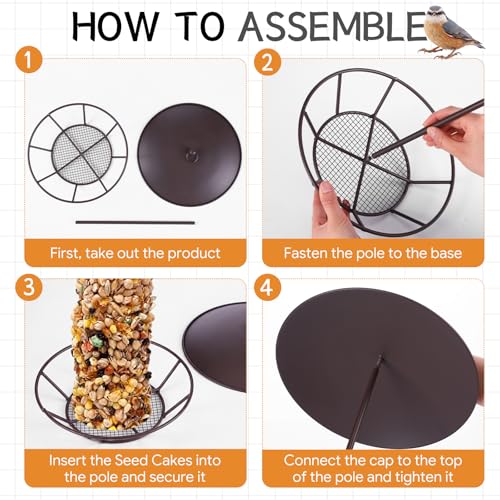 HOW TO ASSEMBLE

1

First, take out the product

2

Fasten the pole to the base

3

Insert the Seed Cakes into the pole and secure it

4

Connect the cap to the top of the pole and tighten it