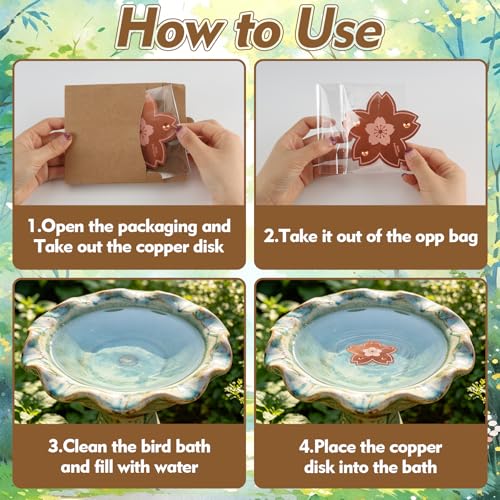 How to Use

1.Open the packaging and Take out the copper disk

2.Take it out of the opp bag

3.Clean the bird bath and fill with water

4.Place the copper disk into the bath