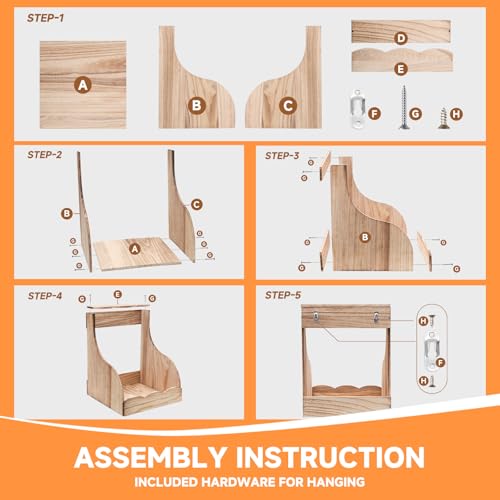 STEP-1

A

B

C

D

E

F

G

H

STEP-2

B

C

A

G
G
G

G
G
G

STEP-3

G
G

B

G
G

G
G

STEP-4

G
E
G

STEP-5

H

F

H

ASSEMBLY INSTRUCTION

INCLUDED HARDWARE FOR HANGING