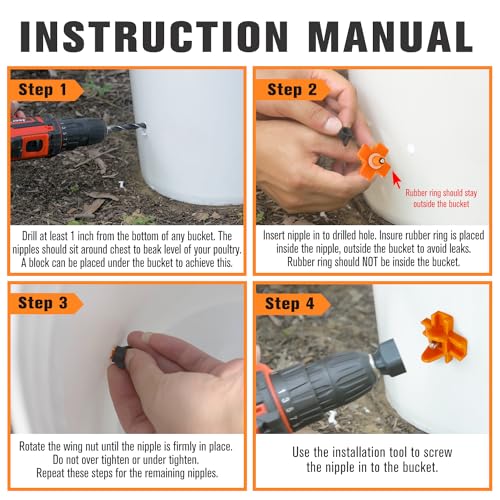 INSTRUCTION MANUAL

Step 1

Drill at least 1 inch from the bottom of any bucket. The nipples should sit around chest to beak level of your poultry. A block can be placed under the bucket to achieve this.

Step 2

Rubber ring should stay outside the bucket

Insert nipple in to drilled hole. Insure rubber ring is placed inside the nipple, outside the bucket to avoid leaks. Rubber ring should NOT be inside the bucket.

Step 3

Rotate the wing nut until the nipple is firmly in place. Do not over tighten or under tighten. Repeat these steps for the remaining nipples.

Step 4

Use the installation tool to screw the nipple in to the bucket.