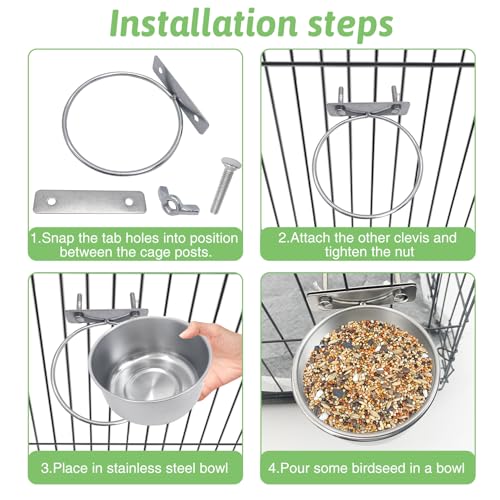 Installation steps

1.Snap the tab holes into position between the cage posts.

2.Attach the other clevis and tighten the nut

3.Place in stainless steel bowl

4.Pour some birdseed in a bowl