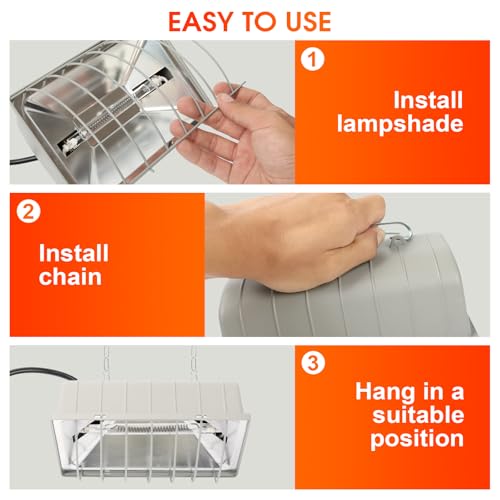 EASY TO USE

1

Install lampshade

2

Install chain

3

Hang in a suitable position