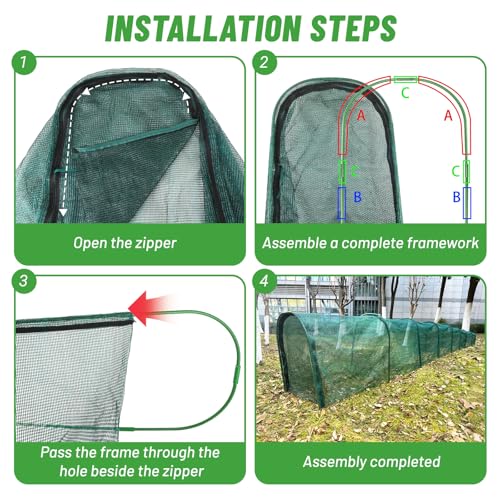 INSTALLATION STEPS

1

Open the zipper

2

C

A

A

C

C

B

B

Assemble a complete framework

3

Pass the frame through the hole beside the zipper

4

Assembly completed