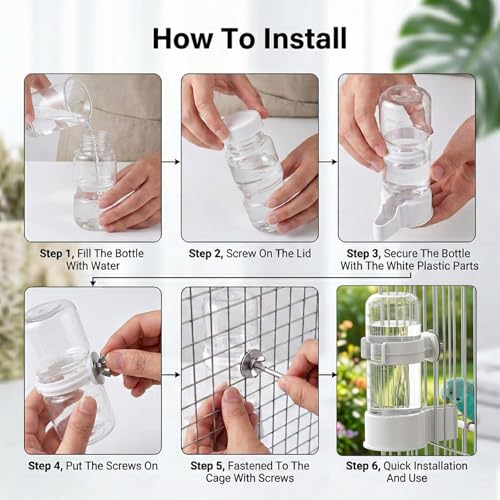 How To Install

Step 1, Fill The Bottle With Water

Step 2, Screw On The Lid

Step 3, Secure The Bottle With The White Plastic Parts

Step 4, Put The Screws On

Step 5, Fastened To The Cage With Screws

Step 6, Quick Installation And Use