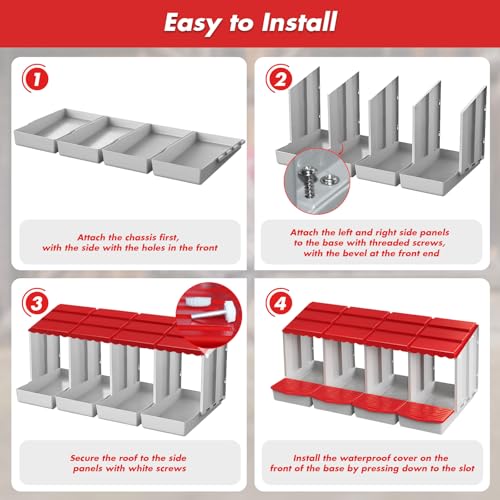 Easy to Install

1

Attach the chassis first, with the side with the holes in the front

2

Attach the left and right side panels to the base with threaded screws, with the bevel at the front end

3

Secure the roof to the side panels with white screws

4

Install the waterproof cover on the front of the base by pressing down to the slot