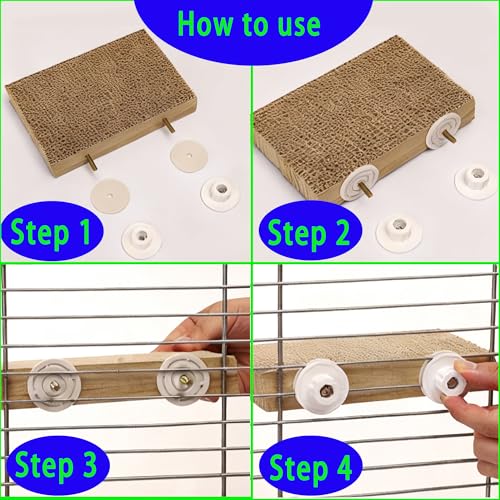 How to use

Step 1

Step 2

Step 3

Step 4