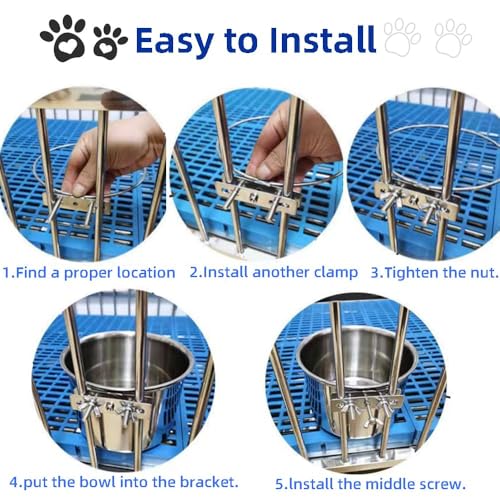 Easy to Install

1.Find a proper location

2.Install another clamp

3.Tighten the nut.

4.put the bowl into the bracket.

5.Install the middle screw.