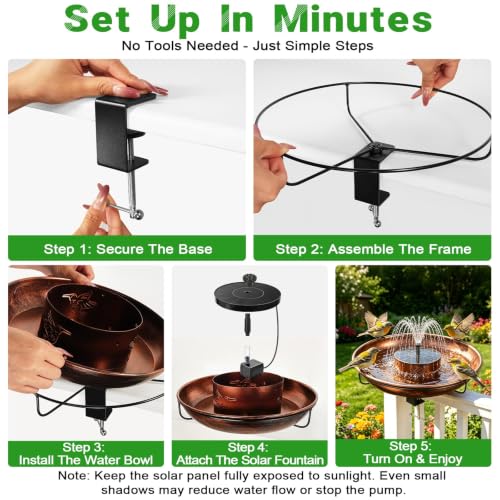 Set Up In Minutes

No Tools Needed - Just Simple Steps

Step 1: Secure The Base

Step 2: Assemble The Frame

Step 3: Install The Water Bowl

Step 4: Attach The Solar Fountain

Step 5: Turn On & Enjoy

Note: Keep the solar panel fully exposed to sunlight. Even small shadows may reduce water flow or stop the pump.