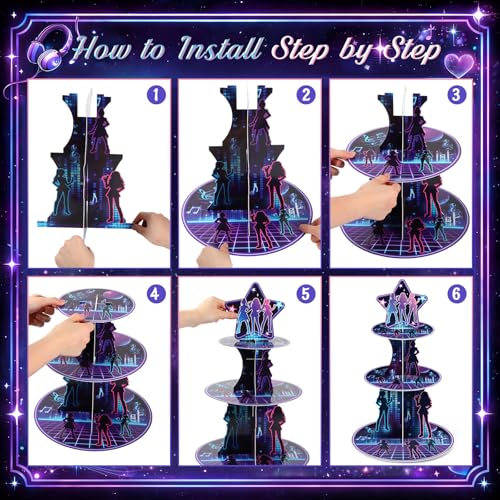 How to Install Step by Step

1

2

3

4

5

6