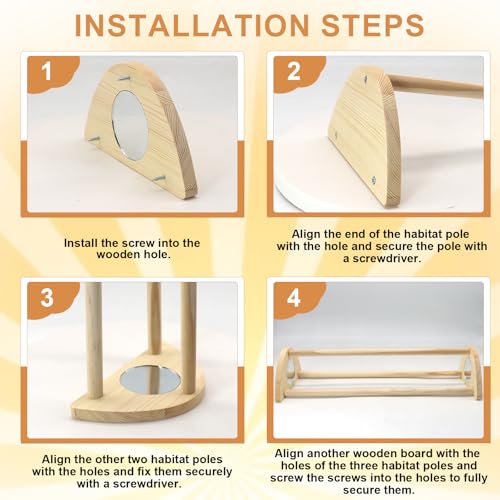 INSTALLATION STEPS

1

Install the screw into the wooden hole.

2

Align the end of the habitat pole with the hole and secure the pole with a screwdriver.

3

Align the other two habitat poles with the holes and fix them securely with a screwdriver.

4

Align another wooden board with the holes of the three habitat poles and screw the screws into the holes to fully secure them.