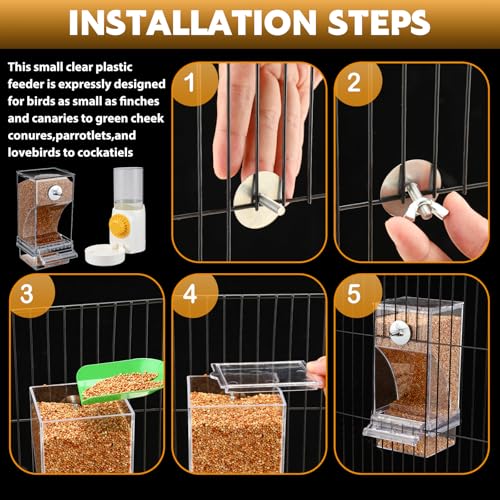 INSTALLATION STEPS

This small clear plastic feeder is expressly designed for birds as small as finches and canaries to green cheek conures,parrotlets,and lovebirds to cockatiels

1

2

3

4

5