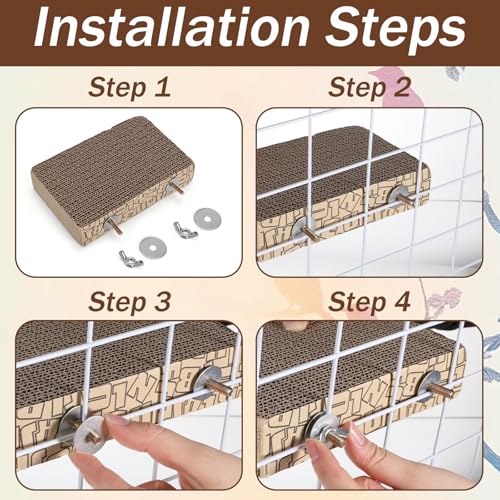 Installation Steps

Step 1

Step 2

Step 3

Step 4