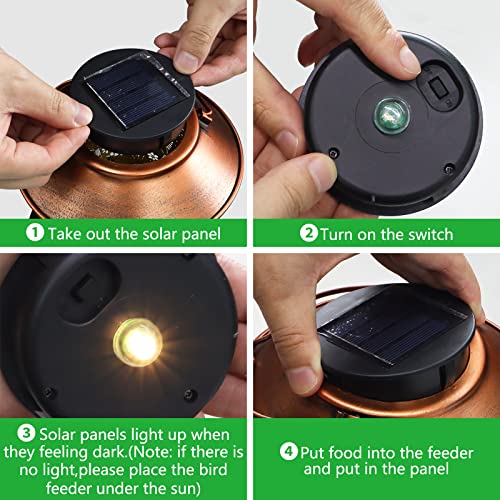 1 Take out the solar panel

2 Turn on the switch

3 Solar panels light up when they feeling dark.(Note: if there is no light,please place the bird feeder under the sun)

4 Put food into the feeder and put in the panel