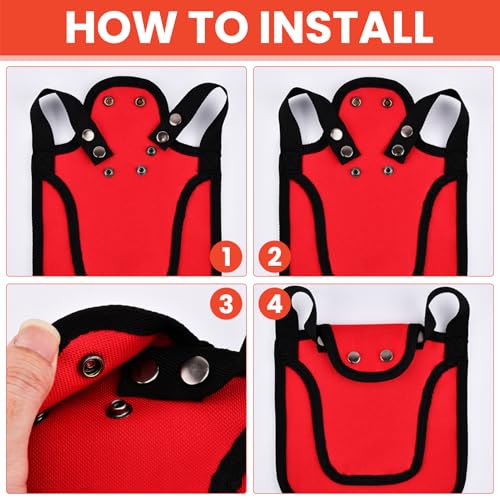 HOW TO INSTALL

1

2

3

4