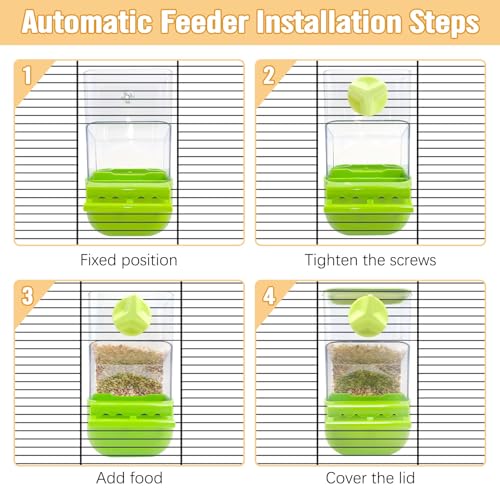 Automatic Feeder Installation Steps

1

Fixed position

2

Tighten the screws

3

Add food

4

Cover the lid