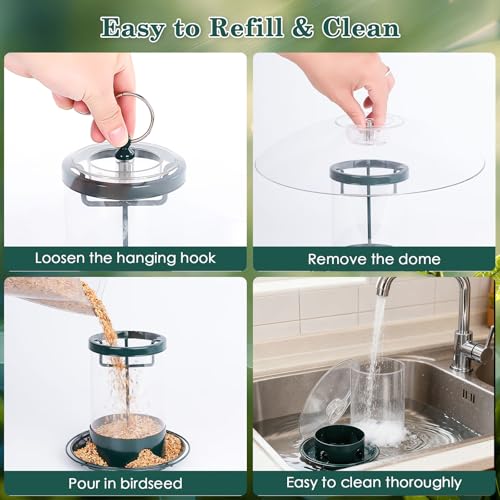 Easy to Refill & Clean

Loosen the hanging hook

Remove the dome

Pour in birdseed

Easy to clean thoroughly