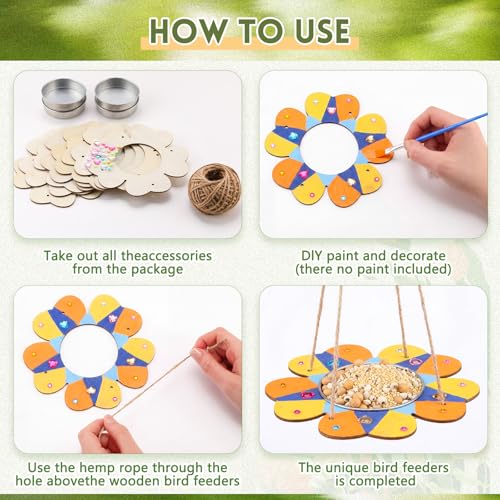 HOW TO USE

Take out all theaccessories from the package

DIY paint and decorate (there no paint included)

Use the hemp rope through the hole abovethe wooden bird feeders

The unique bird feeders is completed