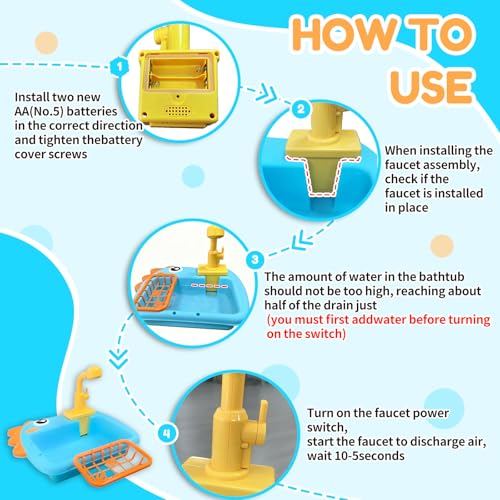 HOW TO USE

1

Install two new AA(No.5) batteries in the correct direction and tighten thebattery cover screws

2

When installing the faucet assembly, check if the faucet is installed in place

3

The amount of water in the bathtub should not be too high, reaching about half of the drain just (you must first addwater before turning on the switch)

4

Turn on the faucet power switch,
start the faucet to discharge air, wait 10-5seconds