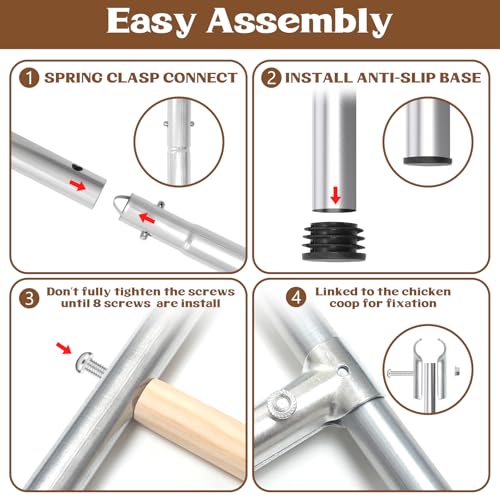 Easy Assembly

1 SPRING CLASP CONNECT

2 INSTALL ANTI-SLIP BASE

3 Don't fully tighten the screws until 8 screws are install

4 Linked to the chicken coop for fixation