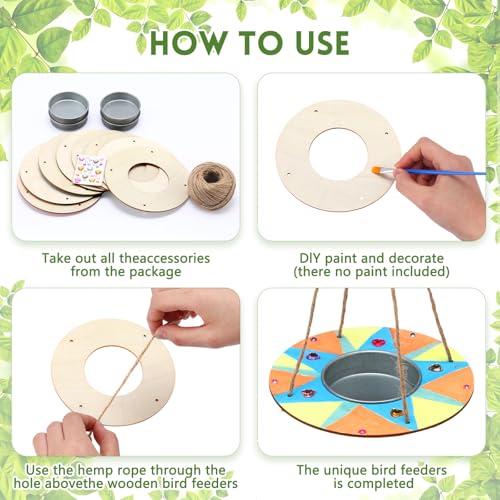 HOW TO USE

Take out all theaccessories from the package

DIY paint and decorate (there no paint included)

Use the hemp rope through the hole abovethe wooden bird feeders

The unique bird feeders is completed