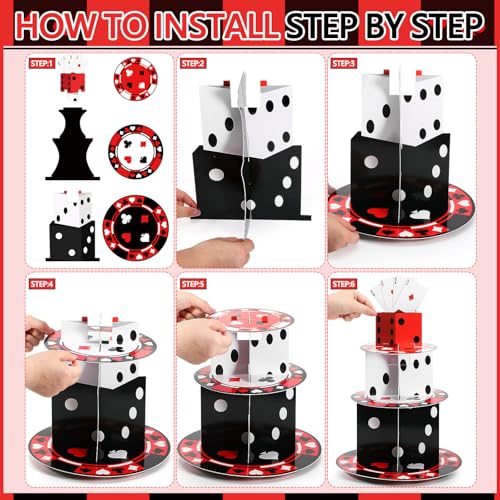 HOW TO INSTALL STEP BY STEP

STEP:1

STEP:2

STEP:3

STEP:4

STEP:5

STEP:6