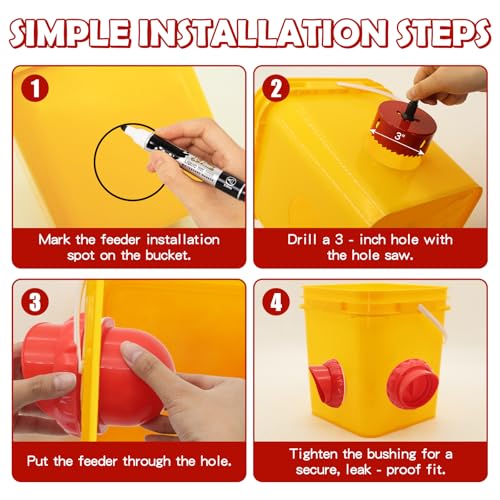 SIMPLE INSTALLATION STEPS

1

Mark the feeder installation spot on the bucket.

2

3"

Drill a 3 - inch hole with the hole saw.

3

Put the feeder through the hole.

4

Tighten the bushing for a secure, leak - proof fit.