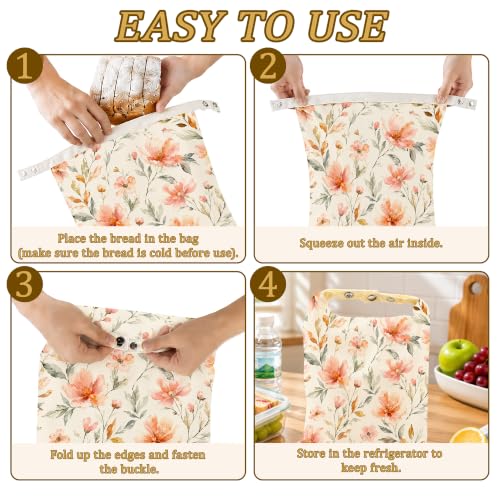 EASY TO USE

1

Place the bread in the bag (make sure the bread is cold before use).

2

Squeeze out the air inside.

3

Fold up the edges and fasten the buckle.

4

Store in the refrigerator to keep fresh.