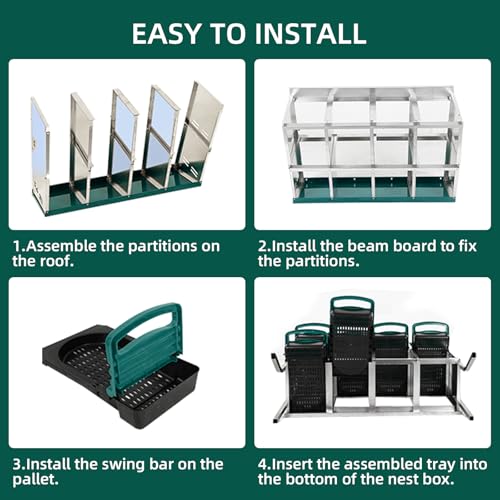 EASY TO INSTALL

1.Assemble the partitions on the roof.

2.Install the beam board to fix the partitions.

3.Install the swing bar on the pallet.

4.Insert the assembled tray into the bottom of the nest box.