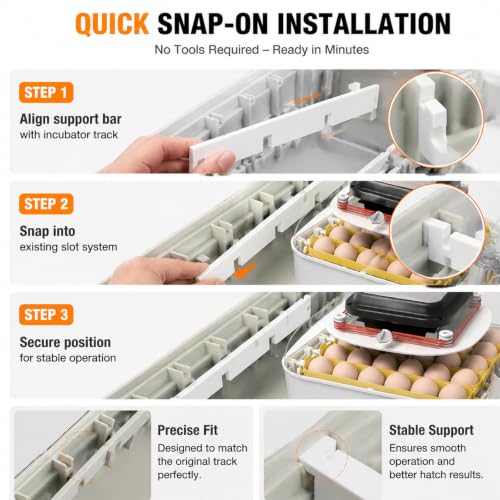 QUICK SNAP-ON INSTALLATION
No Tools Required – Ready in Minutes

STEP 1
Align support bar
with incubator track

STEP 2
Snap into
existing slot system

STEP 3
Secure position
for stable operation

Precise Fit
Designed to match the original track perfectly.

Stable Support
Ensures smooth operation and better hatch results.