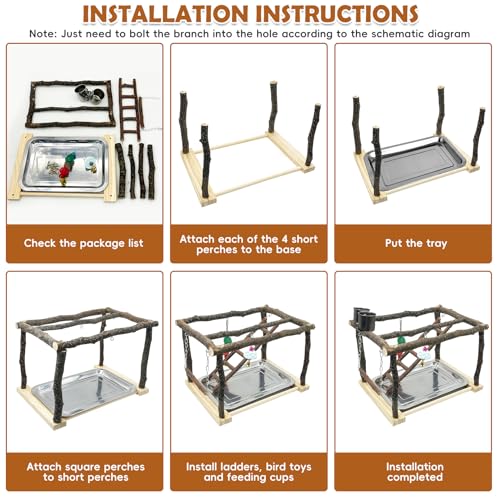 INSTALLATION INSTRUCTIONS

Note: Just need to bolt the branch into the hole according to the schematic diagram

Check the package list

Attach each of the 4 short perches to the base

Put the tray

Attach square perches to short perches

Install ladders, bird toys and feeding cups

Installation completed