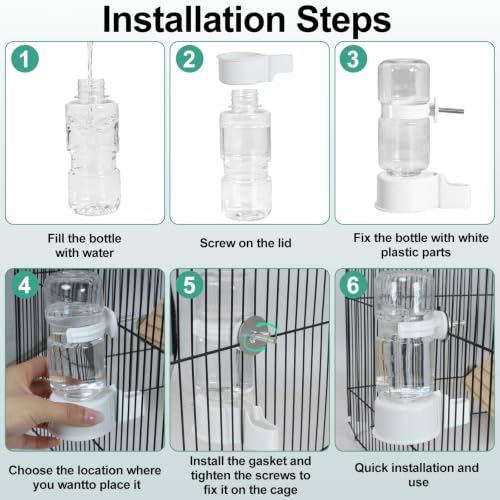 Installation Steps

1

Fill the bottle with water

2

Screw on the lid

3

Fix the bottle with white plastic parts

4

Choose the location where you wantto place it

5

Install the gasket and tighten the screws to fix it on the cage

6

Quick installation and use