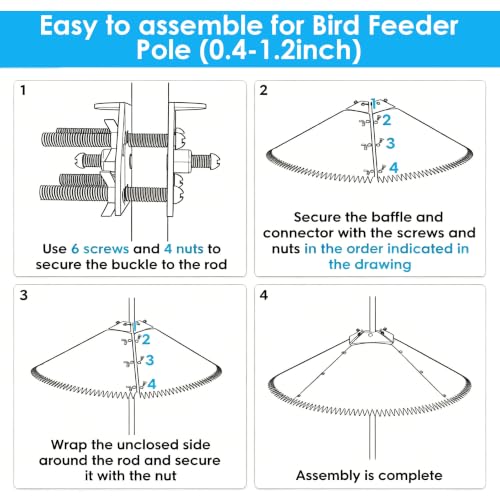 Easy to assemble for Bird Feeder Pole (0.4-1.2inch)

1

Use 6 screws and 4 nuts to secure the buckle to the rod

2

1
2
3
4

Secure the baffle and connector with the screws and nuts in the order indicated in the drawing

3

1
2
3
4

Wrap the unclosed side around the rod and secure it with the nut

4

Assembly is complete