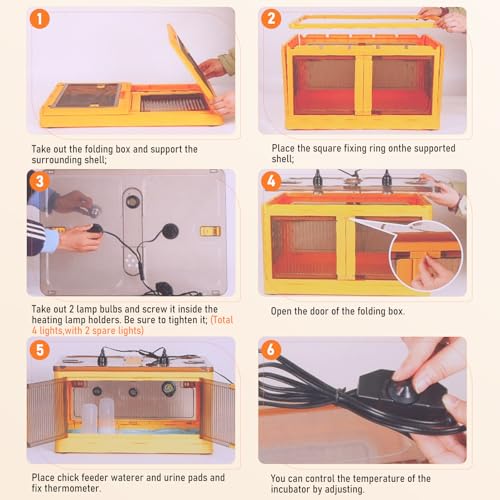 1

Take out the folding box and support the surrounding shell;

2

Place the square fixing ring onthe supported shell;

3

Take out 2 lamp bulbs and screw it inside the heating lamp holders. Be sure to tighten it; (Total 4 lights,with 2 spare lights)

4

Open the door of the folding box.

5

Place chick feeder waterer and urine pads and fix thermometer.

6

You can control the temperature of the incubator by adjusting.