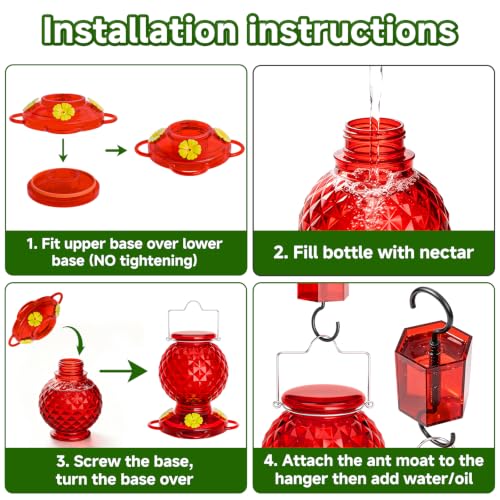 Installation instructions

1. Fit upper base over lower base (NO tightening)

2. Fill bottle with nectar

3. Screw the base, turn the base over

4. Attach the ant moat to the hanger then add water/oil