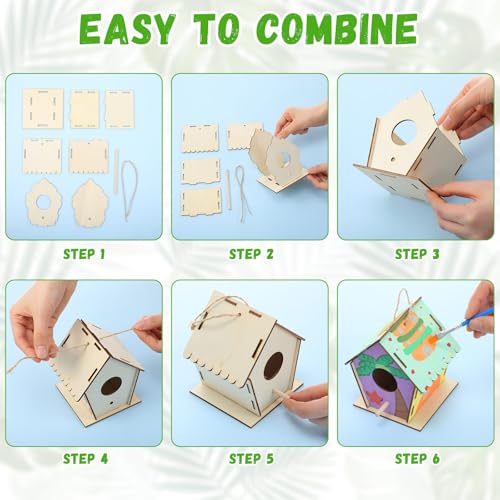 EASY TO COMBINE

STEP 1

STEP 2

STEP 3

STEP 4

STEP 5

STEP 6