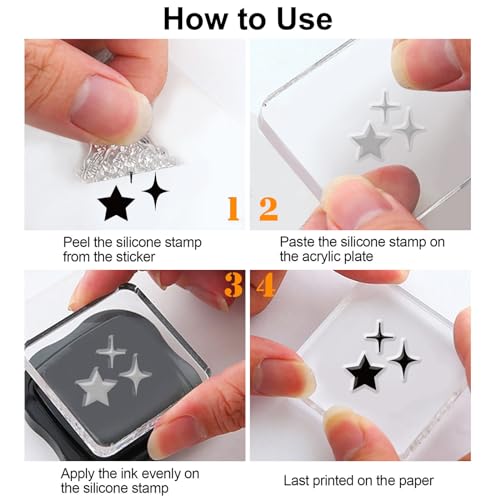 How to Use

1

Peel the silicone stamp from the sticker

2

Paste the silicone stamp on the acrylic plate

3

Apply the ink evenly on the silicone stamp

4

Last printed on the paper