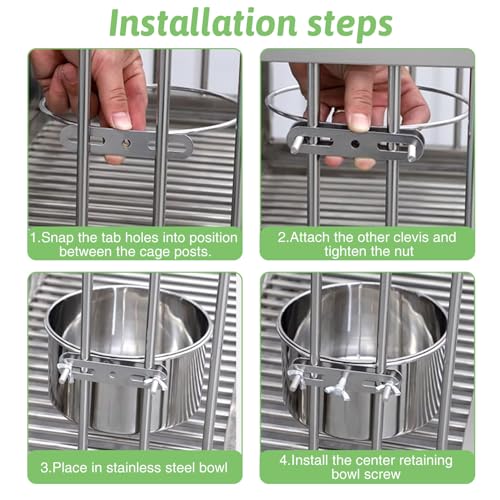 Installation steps

1.Snap the tab holes into position between the cage posts.

2.Attach the other clevis and tighten the nut

3.Place in stainless steel bowl

4.Install the center retaining bowl screw