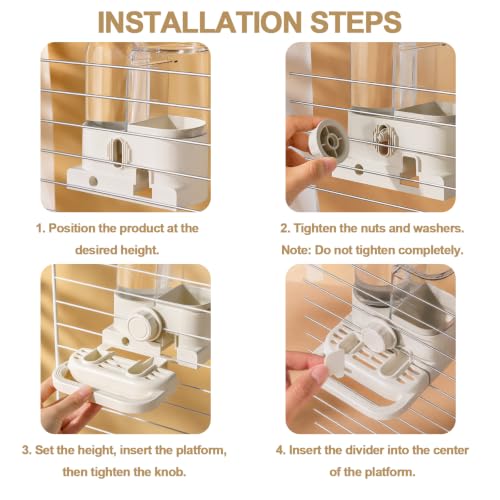 INSTALLATION STEPS

1. Position the product at the desired height.

2. Tighten the nuts and washers. Note: Do not tighten completely.

3. Set the height, insert the platform, then tighten the knob.

4. Insert the divider into the center of the platform.