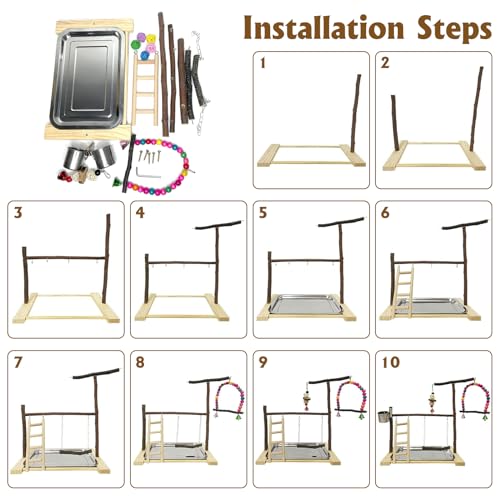 Installation Steps

1

2

3

4

5

6

7

8

9

10