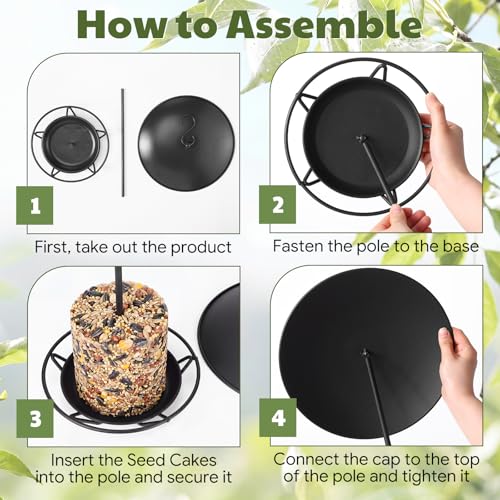 How to Assemble

1

First, take out the product

2

Fasten the pole to the base

3

Insert the Seed Cakes into the pole and secure it

4

Connect the cap to the top of the pole and tighten it