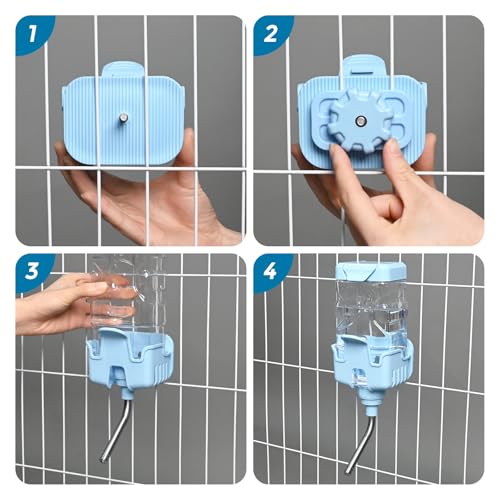 1

2

3

4