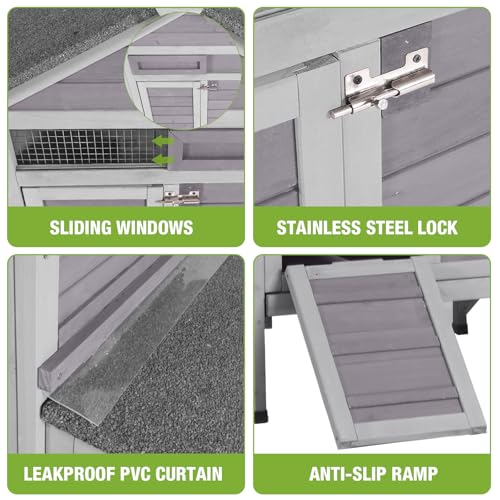 SLIDING WINDOWS

STAINLESS STEEL LOCK

LEAKPROOF PVC CURTAIN

ANTI-SLIP RAMP