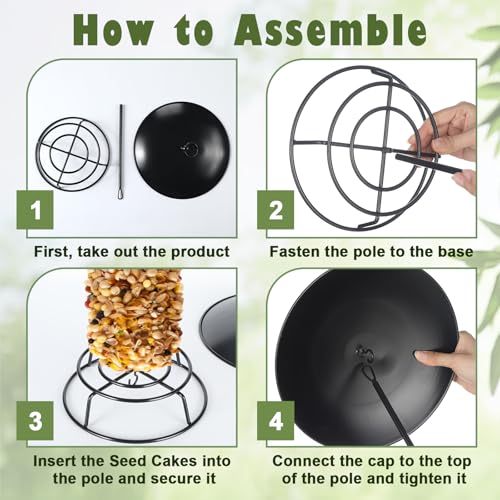 How to Assemble

1

First, take out the product

2

Fasten the pole to the base

3

Insert the Seed Cakes into the pole and secure it

4

Connect the cap to the top of the pole and tighten it