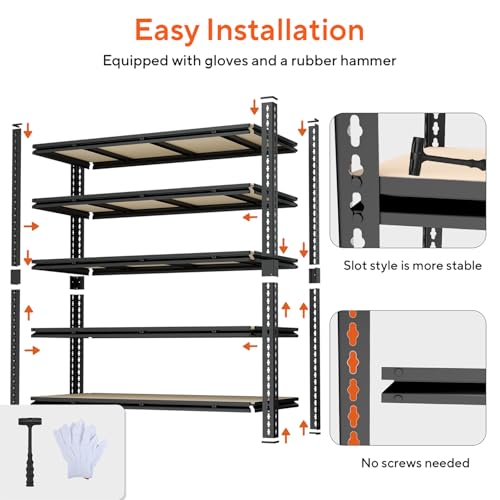 Easy Installation

Equipped with gloves and a rubber hammer

Slot style is more stable

No screws needed