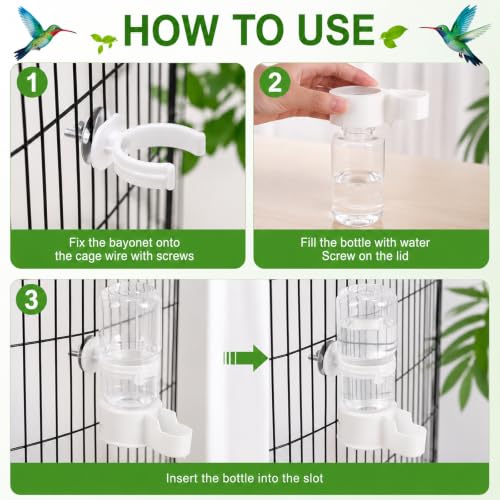 HOW TO USE

1

Fix the bayonet onto the cage wire with screws

2

Fill the bottle with water
Screw on the lid

3

Insert the bottle into the slot